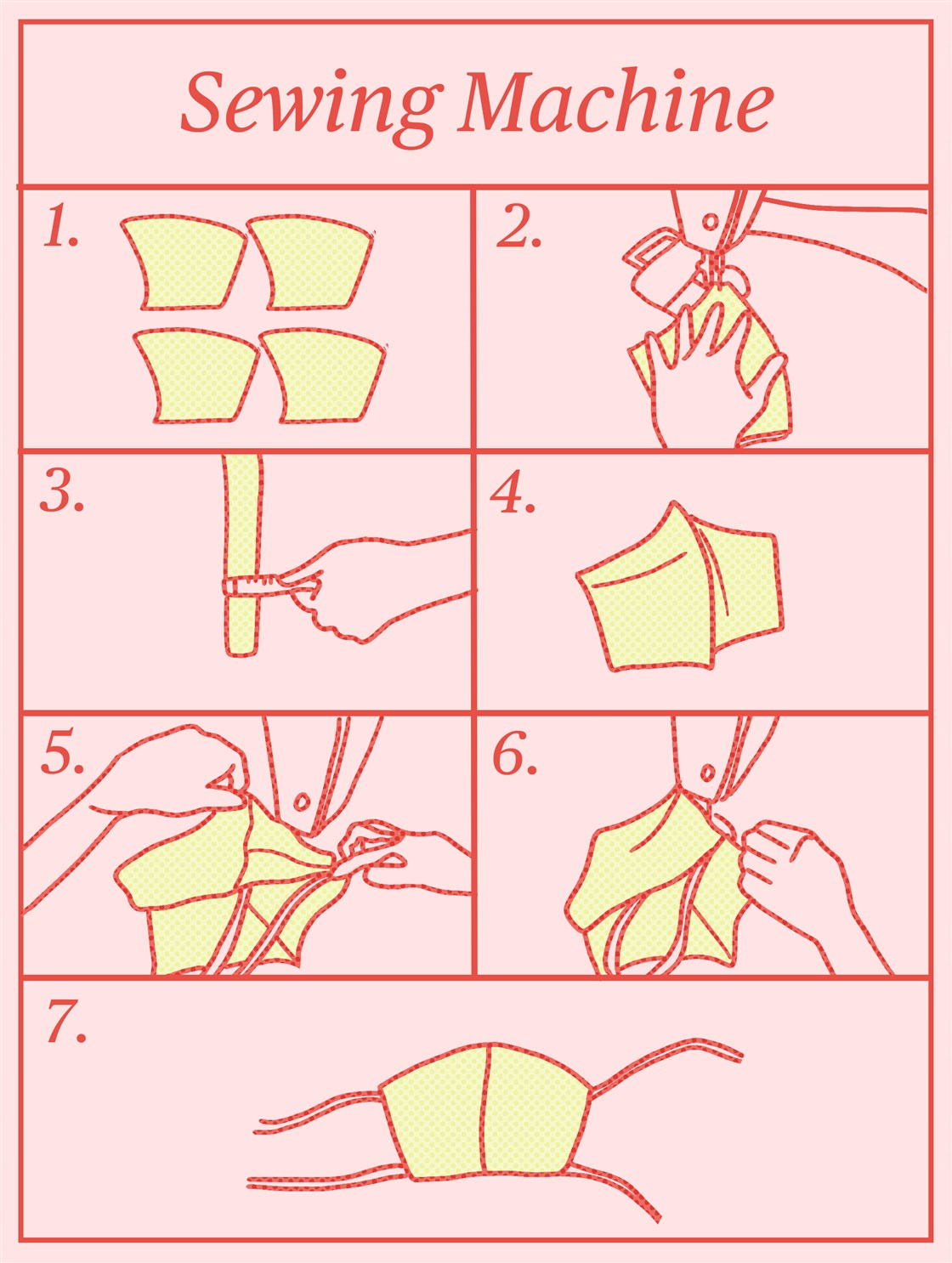 Sewing Machine

1.

2.

3.

4.

5.

6.

7.