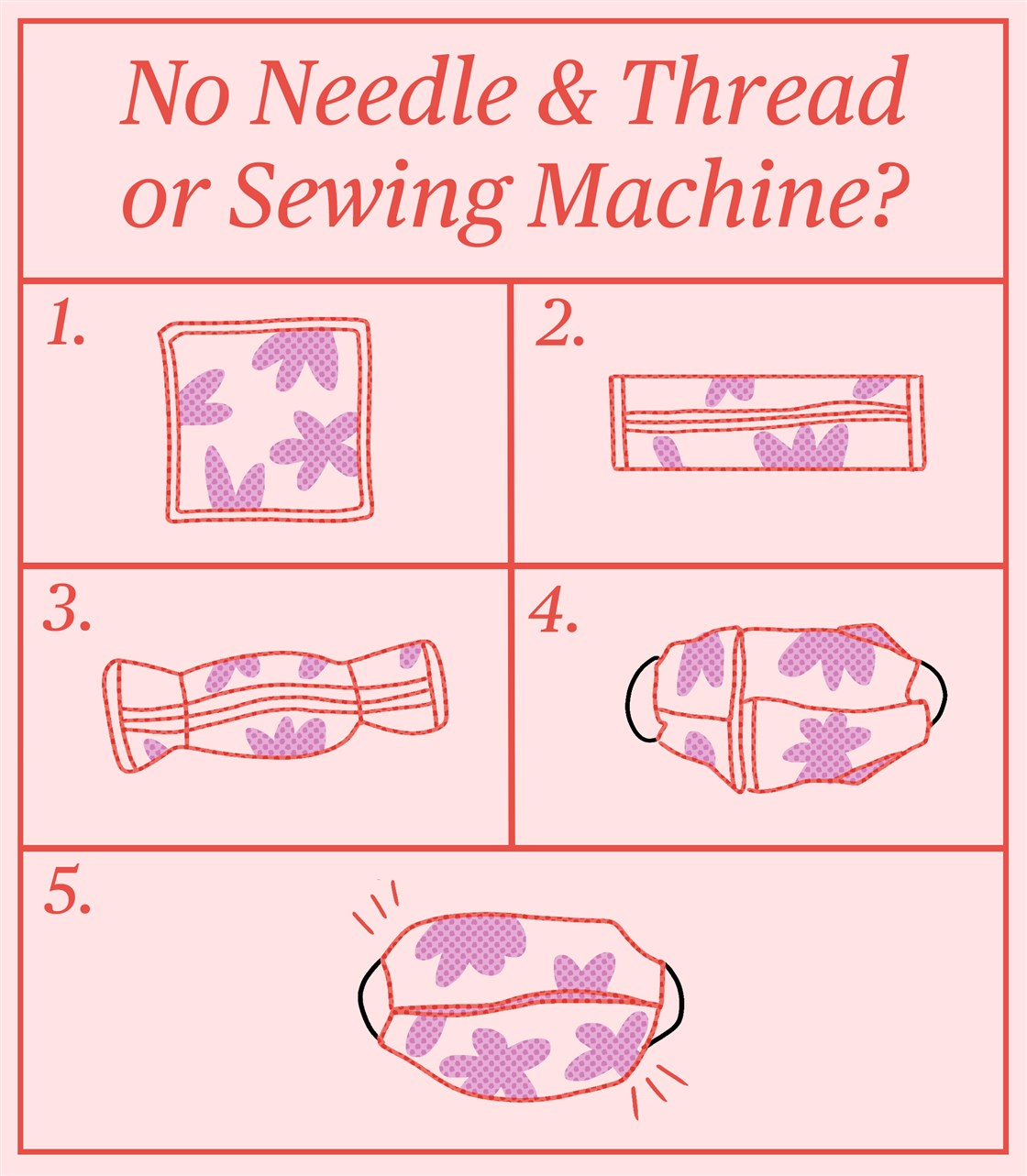 No Needle & Thread or Sewing Machine?

1.

2.

3.

4.

5.